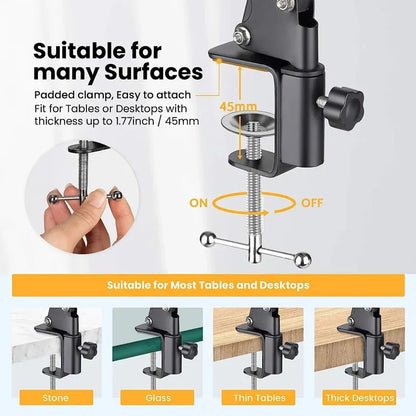 Suitable for many Surfaces

Padded clamp, Easy to attach
Fit for Tables or Desktops with thickness up to 1.77inch / 45mm

45mm

ON

OFF

Suitable for Most Tables and Desktops

Stone

Glass

Thin Tables

Thick Desktops