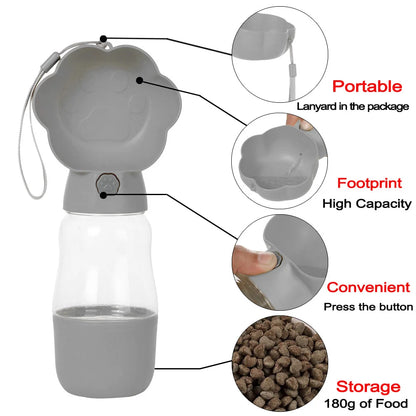 Portable
Lanyard in the package

Footprint
High Capacity

Convenient
Press the button

Storage
180g of Food